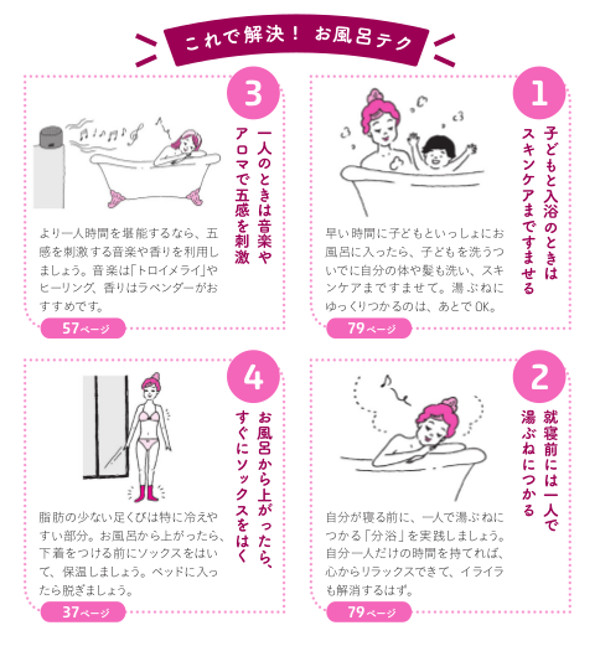 これで解決！ お風呂テク

1
子どもと入浴のときはスキンケアまですませる

早い時間に子どもといっしょにお風呂に入ったら、子どもを洗うついでに自分の体や髪も洗い、スキンケアまですませて。湯ぶねにゆっくりつかるのは、あとでOK。

79ページ

2
就寝前には一人で湯ぶねにつかる

自分が寝る前に、一人で湯ぶねにつかる「分浴」を実践しましょう。自分一人だけの時間を持てれば、心からリラックスできて、イライラも解消するはず。

79ページ

3
一人のときは音楽やアロマで五感を刺激

より一人時間を堪能するなら、五感を刺激する音楽や香りを利用しましょう。音楽は「トロイメライ」やヒーリング、香りはラベンダーがおすすめです。

57ページ

4
お風呂から上がったら、すぐにソックスをはく

脂肪の少ない足くびは特に冷えやすい部分。お風呂から上がったら、下着をつける前にソックスをはいて、保温しましょう。ベッドに入ったら脱ぎましょう。

37ページ