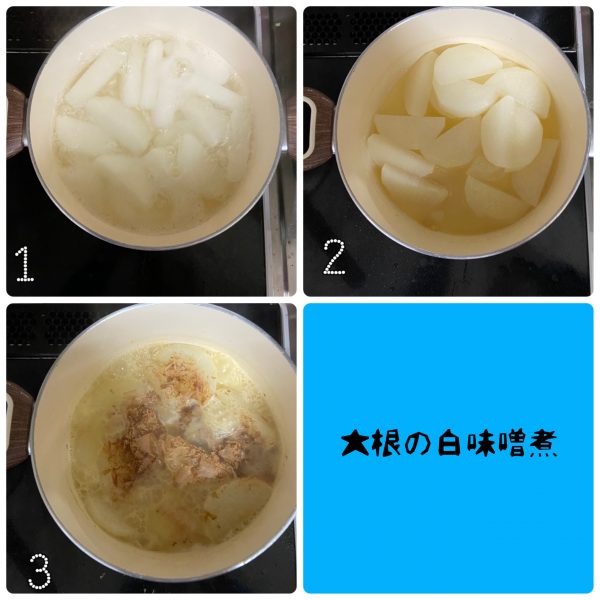 1

2

3

大根の白味噌煮