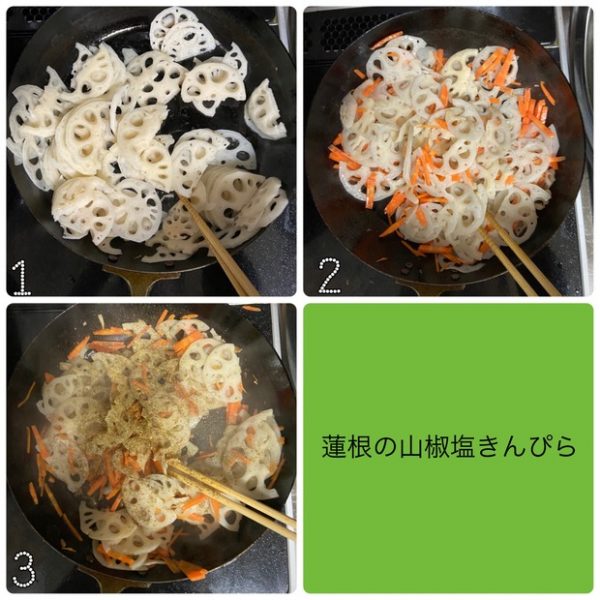 1

2

3

蓮根の山椒塩きんぴら