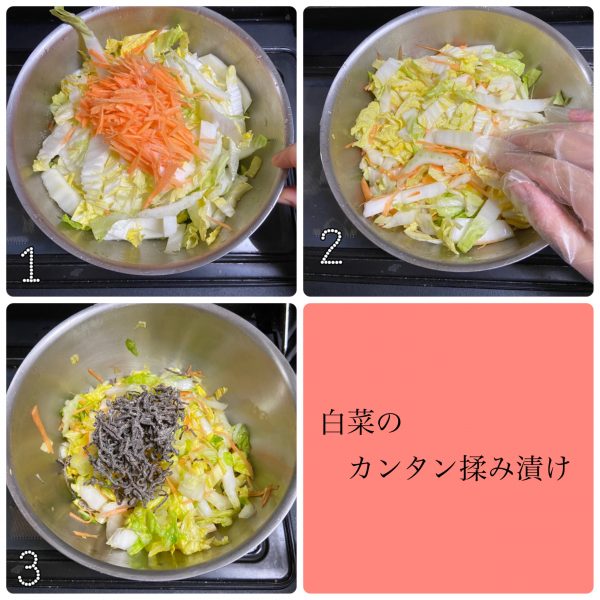 1

2

3

白菜の
カンタン揉み漬け