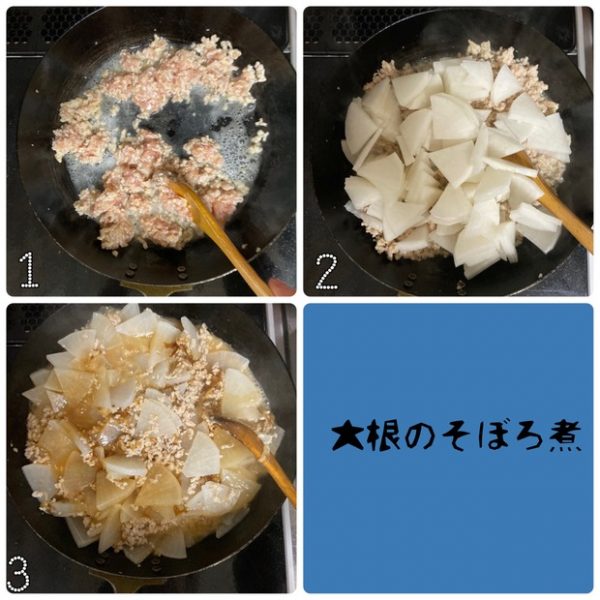 1

2

3

★根のそぼろ煮