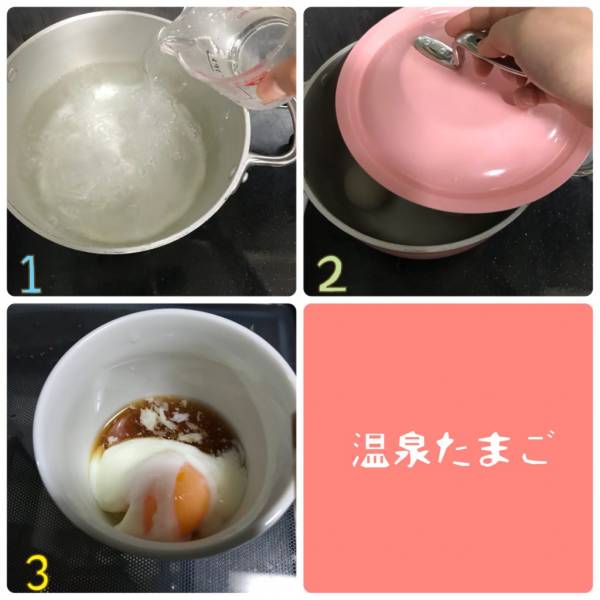 1

2

3

温泉たまご