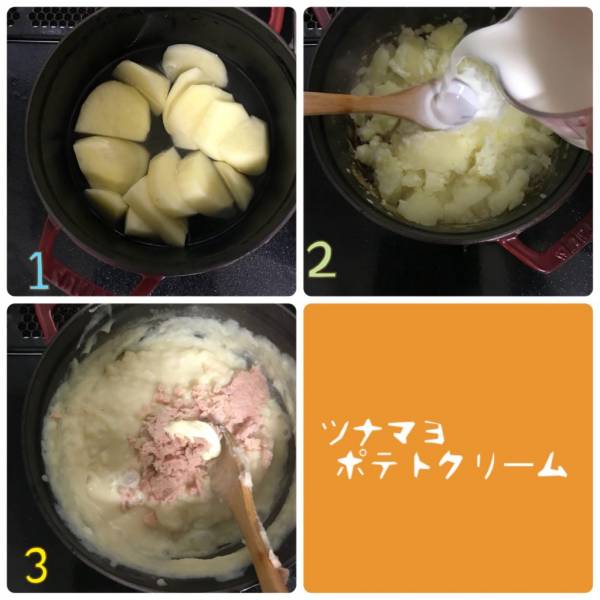 1

2

3

ツナマヨ
ポテトクリーム