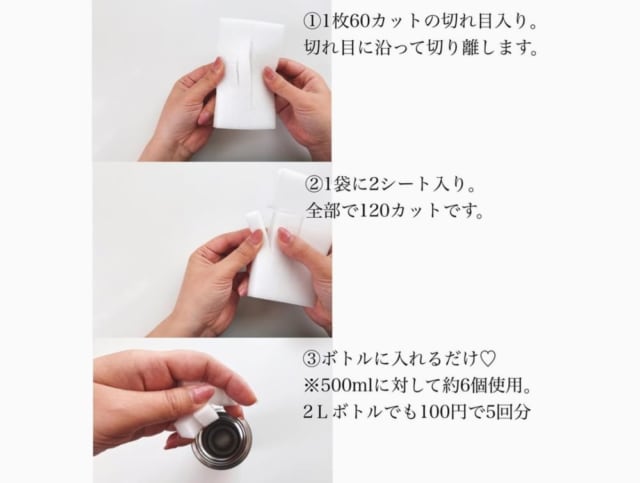 ①1枚60カットの切れ目入り。
切れ目に沿って切り離します。

②1袋に2シート入り。
全部で120カットです。

③ボトルに入れるだけ♡
※500mlに対して約6個使用。
2Lボトルでも100円で5回分