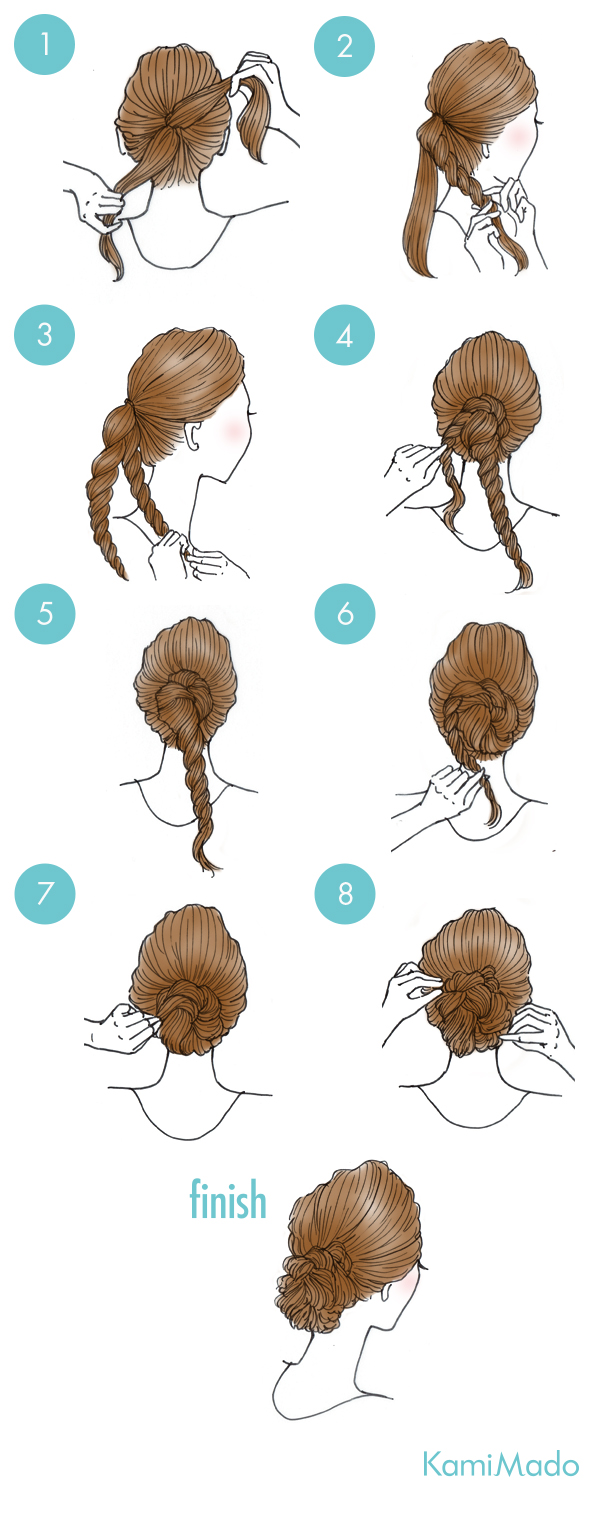 1

2

3

4

5

6

7

8

finish

KamiMado