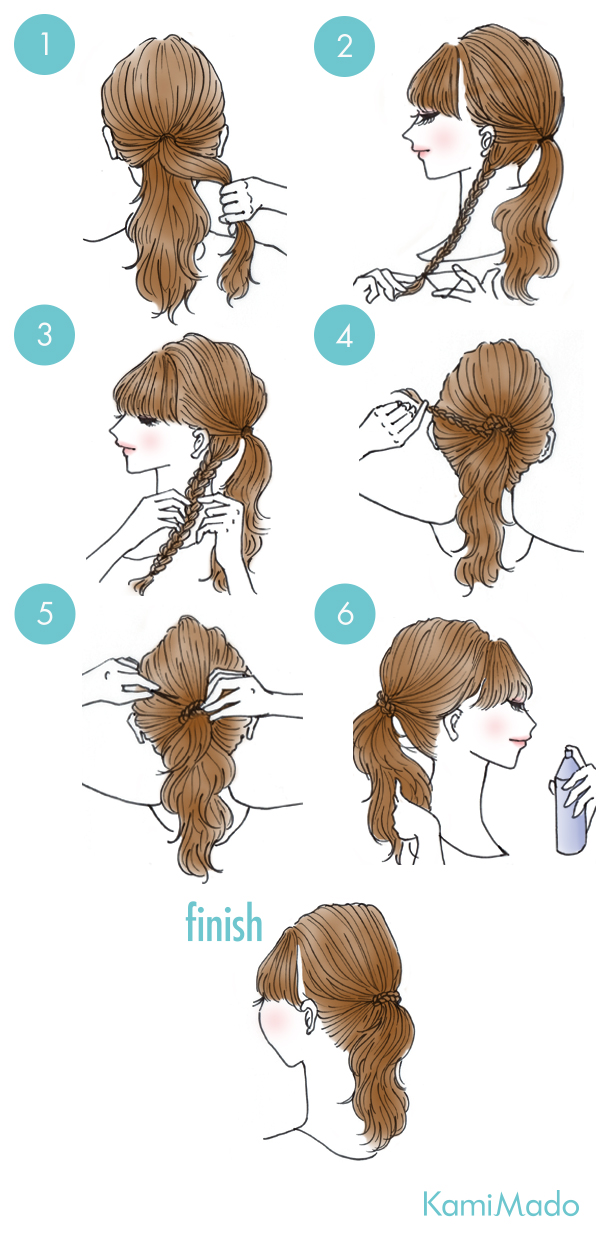 1

2

3

4

5

6

finish

KamiMado