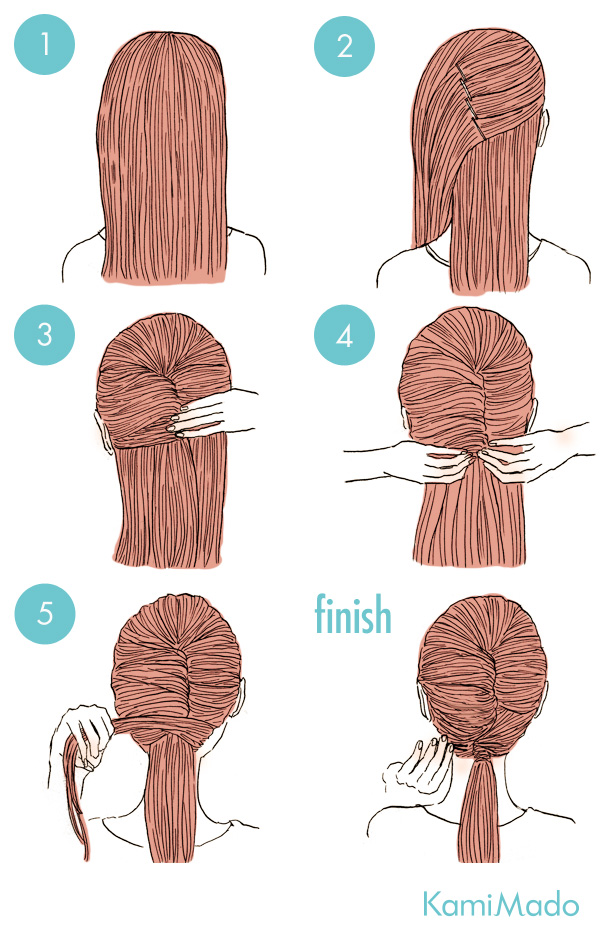 1

2

3

4

5

finish

KamiMado