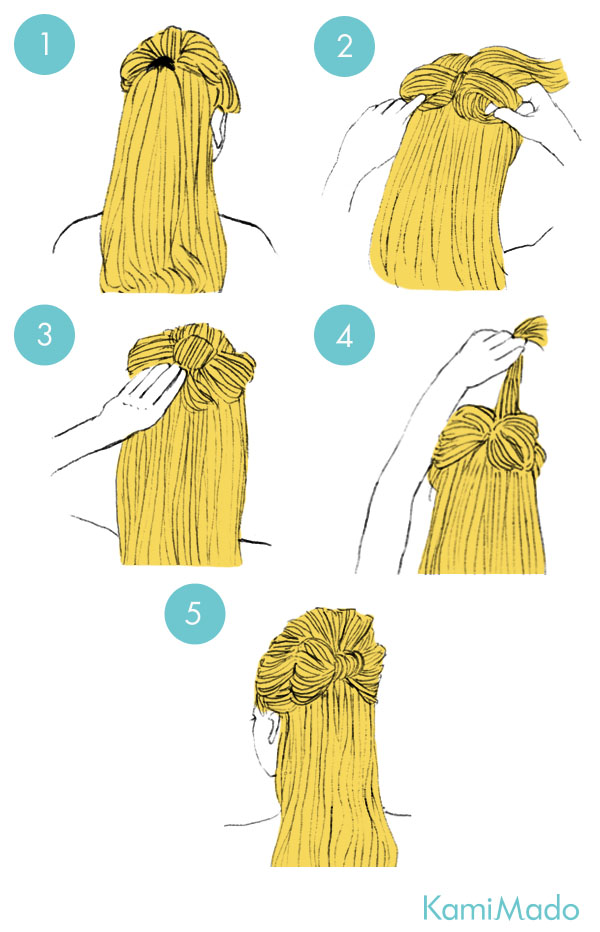 1

2

3

4

5

KamiMado