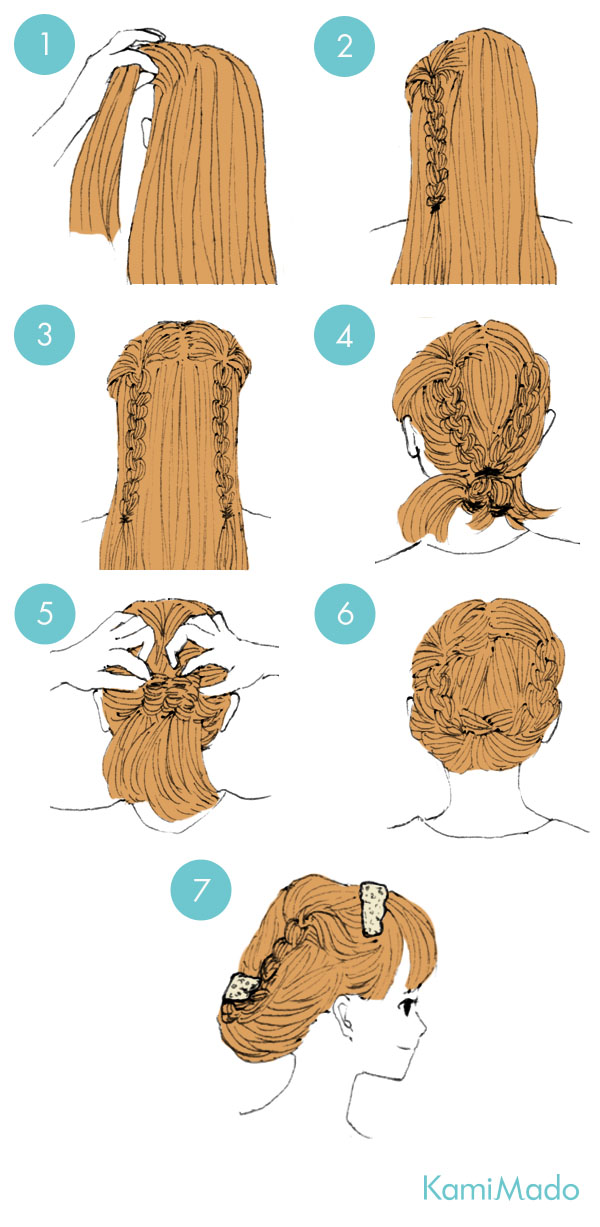 1

2

3

4

5

6

7

KamiMado