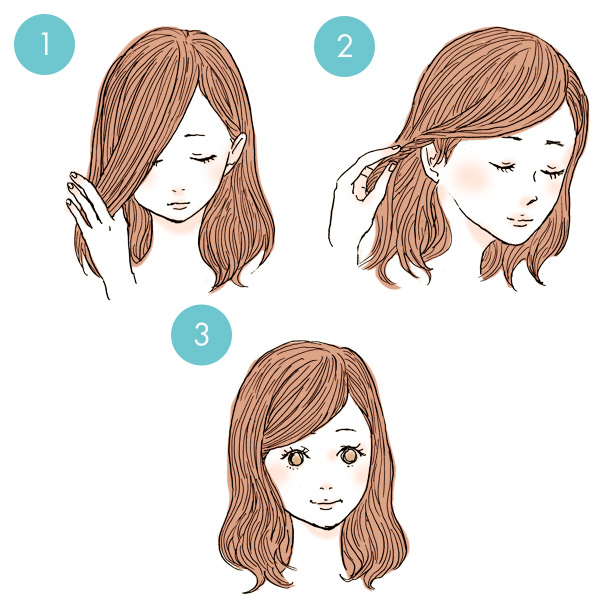 1

2

3