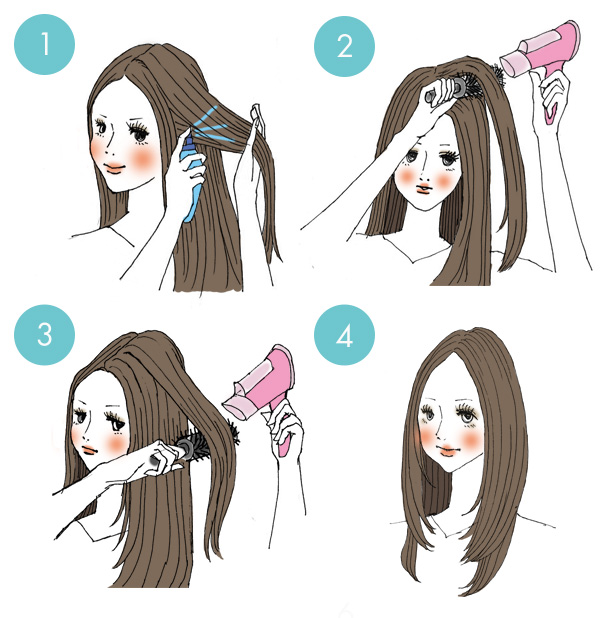 1

2

3

4