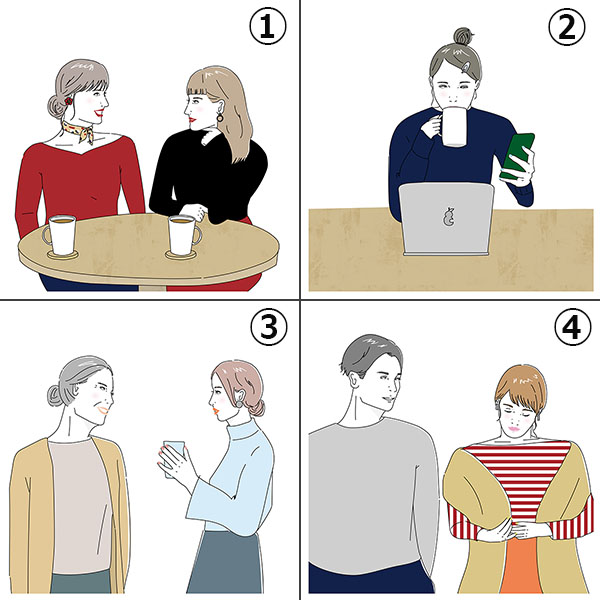 ①
②
③
④