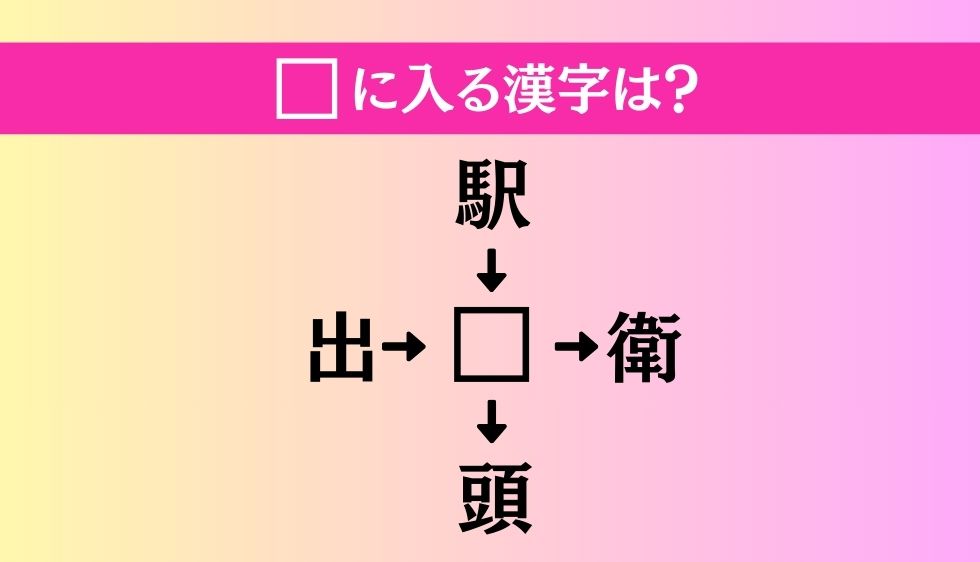 □に入る漢字は?

駅
↓
出→ □ →衛
↓
頭