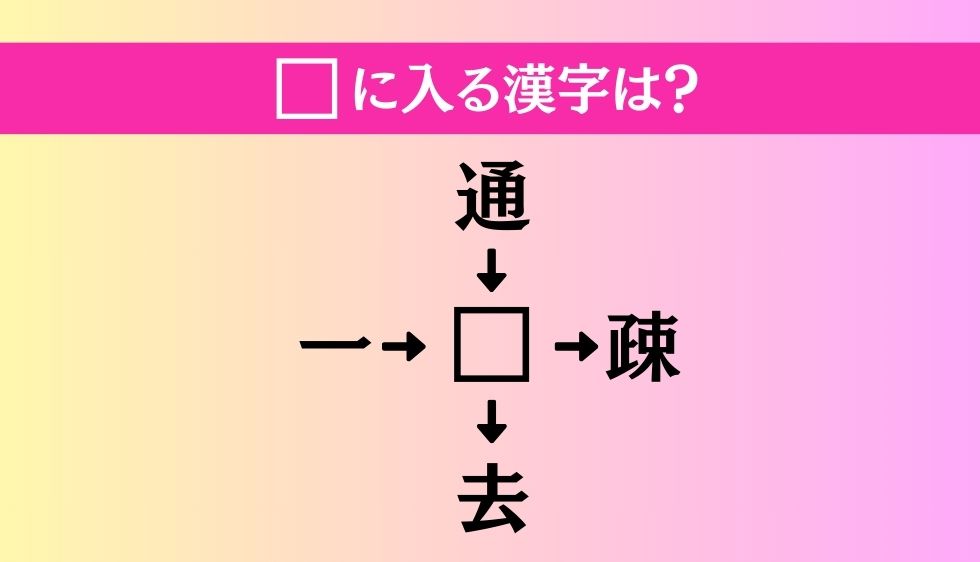 ☐に入る漢字は?

通
↓
一→☐→疎
↓
去