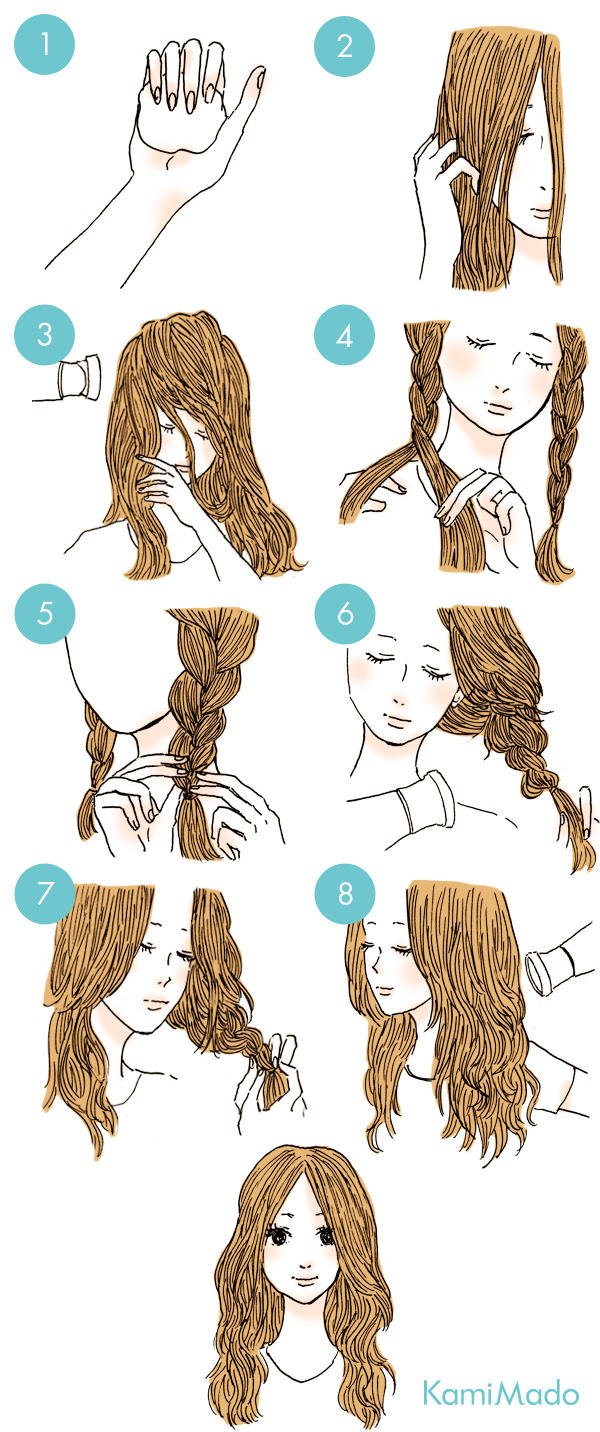 1
2
3
4
5
6
7
8
KamiMado