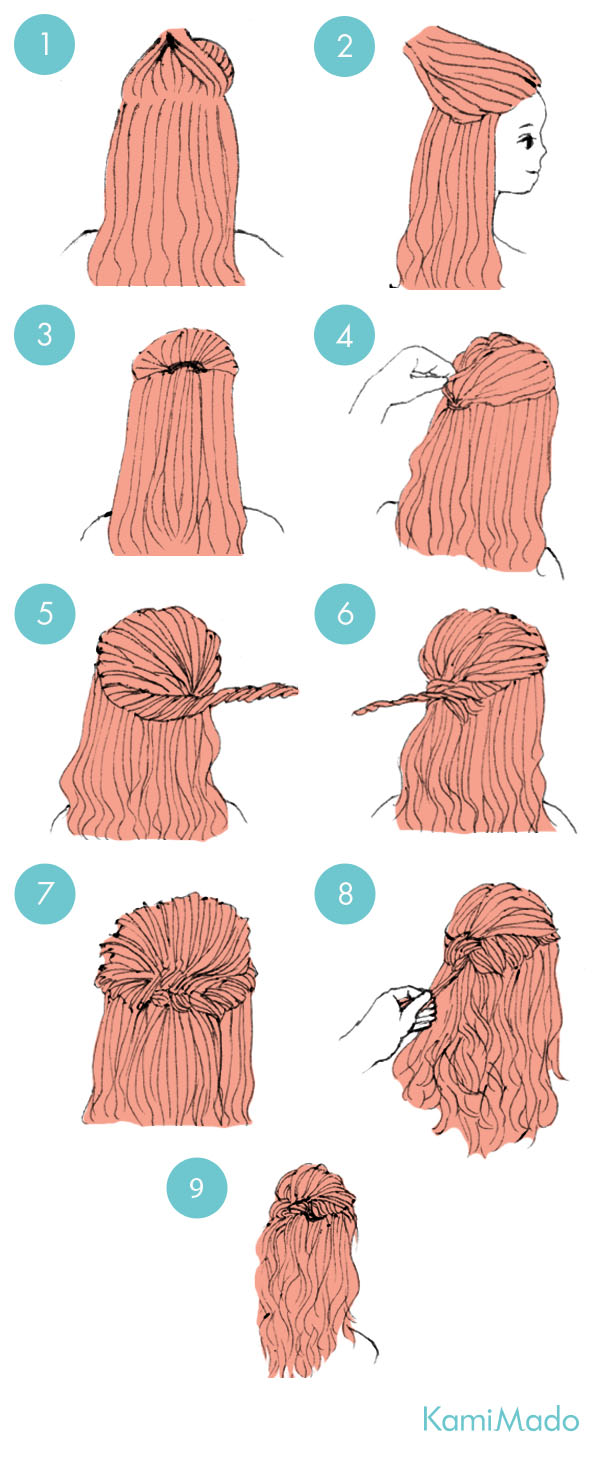 1

2

3

4

5

6

7

8

9

KamiMado